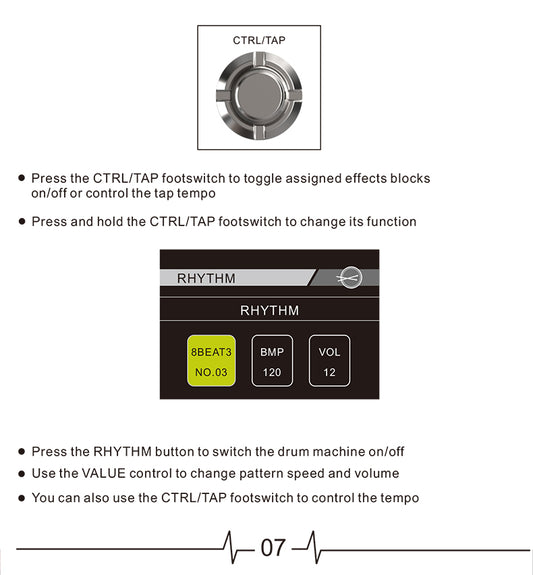 CTRL/TAP

● Press the CTRL/TAP footswitch to toggle assigned effects blocks on/off or control the tap tempo

● Press and hold the CTRL/TAP footswitch to change its function

RHYTHM

RHYTHM

8BEAT3
NO.03

BMP
120

VOL
12

● Press the RHYTHM button to switch the drum machine on/off

● Use the VALUE control to change pattern speed and volume

● You can also use the CTRL/TAP footswitch to control the tempo

07